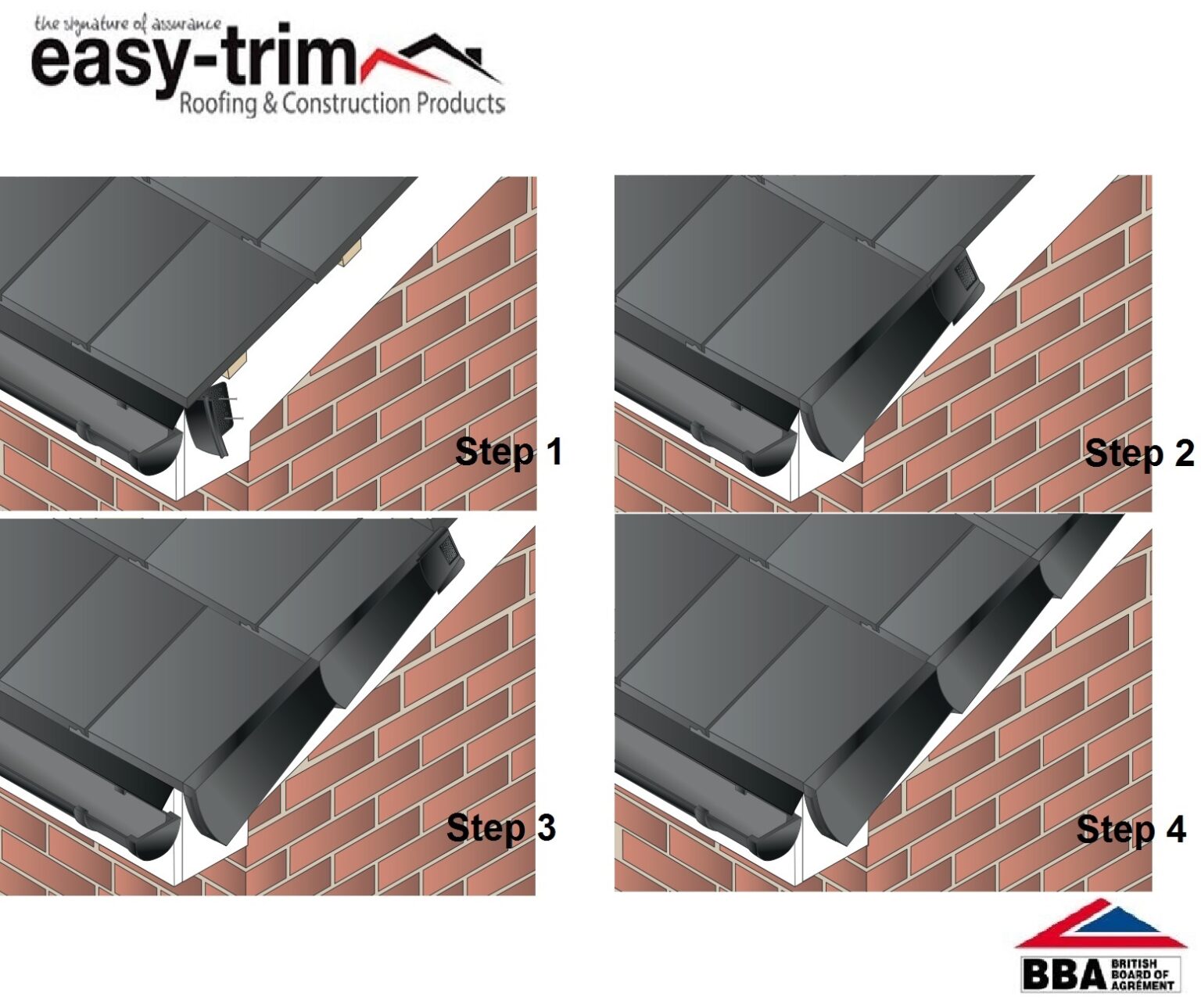 the signature of assurance
easy-trim
Roofing & Construction Products

Step 1

Step 2

Step 3

Step 4

BBA BRITISH BOARD OF AGRÉMENT